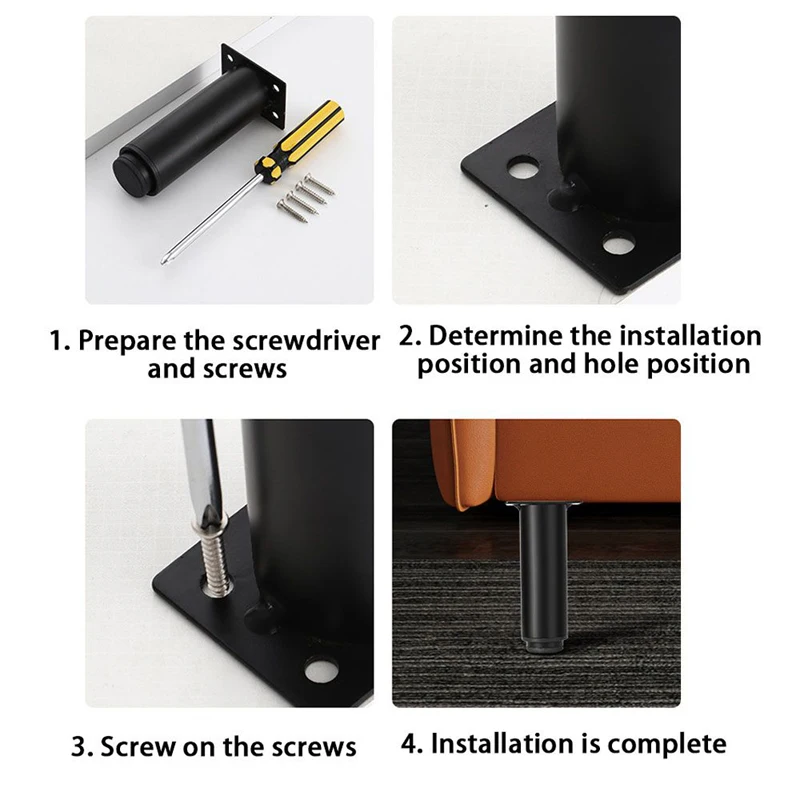 1. Prepare the screwdriver and screws

2. Determine the installation position and hole position

3. Screw on the screws

4. Installation is complete