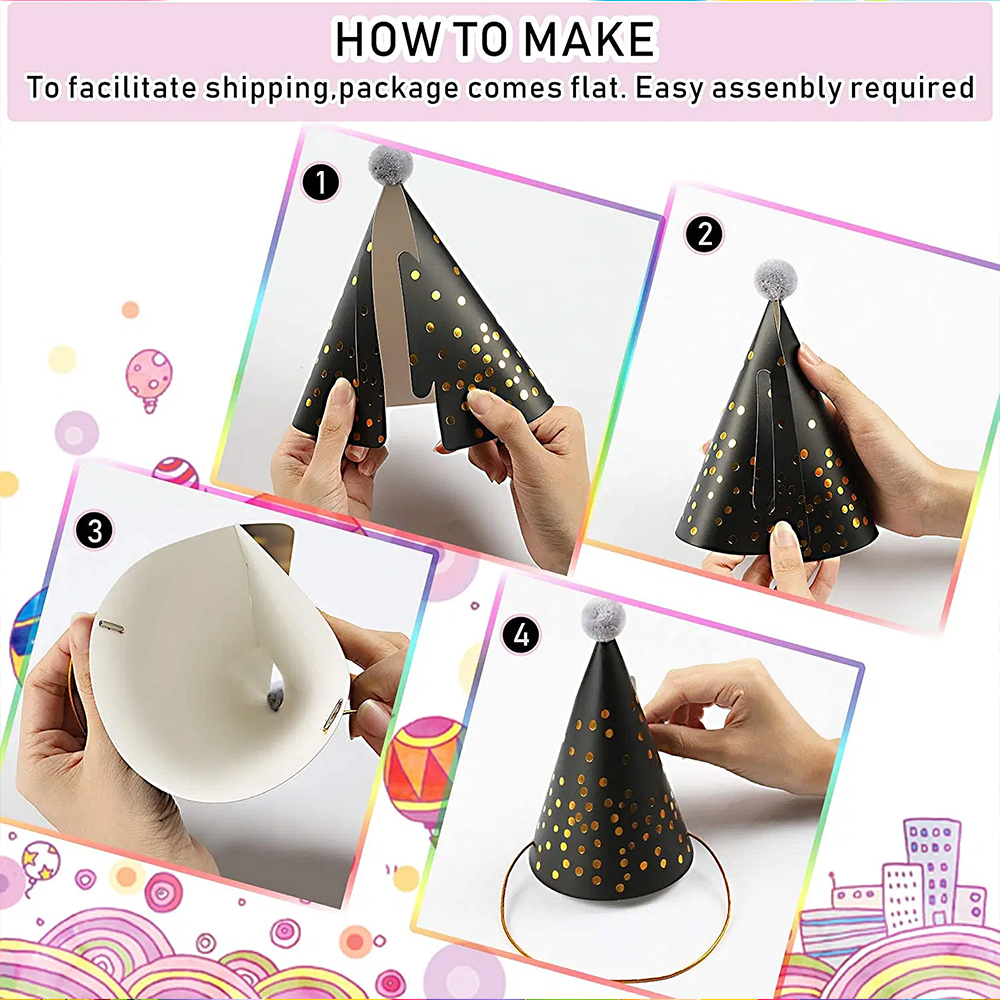 HOW TO MAKE
To facilitate shipping,package comes flat. Easy assenbly required

1

2

3

4