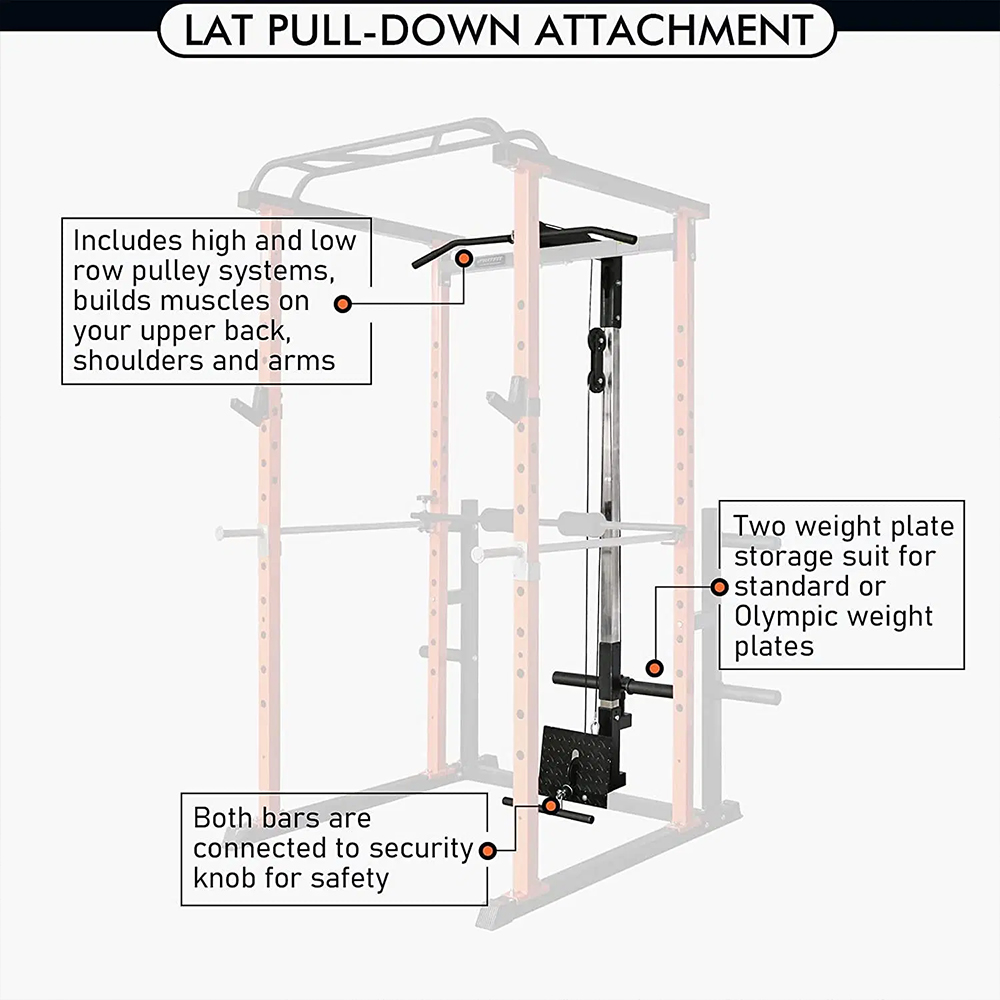 LAT PULL-DOWN ATTACHMENT

Includes high and low row pulley systems, builds muscles on your upper back, shoulders and arms

Two weight plate storage suit for standard or Olympic weight plates

Both bars are connected to security knob for safety