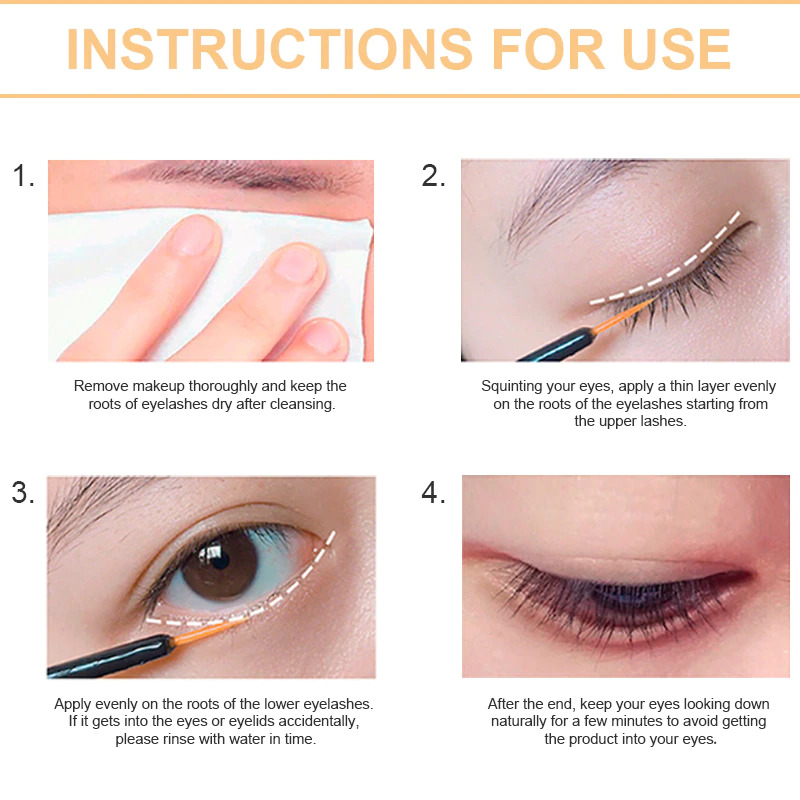 INSTRUCTIONS FOR USE

1.

Remove makeup thoroughly and keep the roots of eyelashes dry after cleansing.

2.

Squinting your eyes, apply a thin layer evenly on the roots of the eyelashes starting from the upper lashes.

3.

Apply evenly on the roots of the lower eyelashes. If it gets into the eyes or eyelids accidentally, please rinse with water in time.

4.

After the end, keep your eyes looking down naturally for a few minutes to avoid getting the product into your eyes.