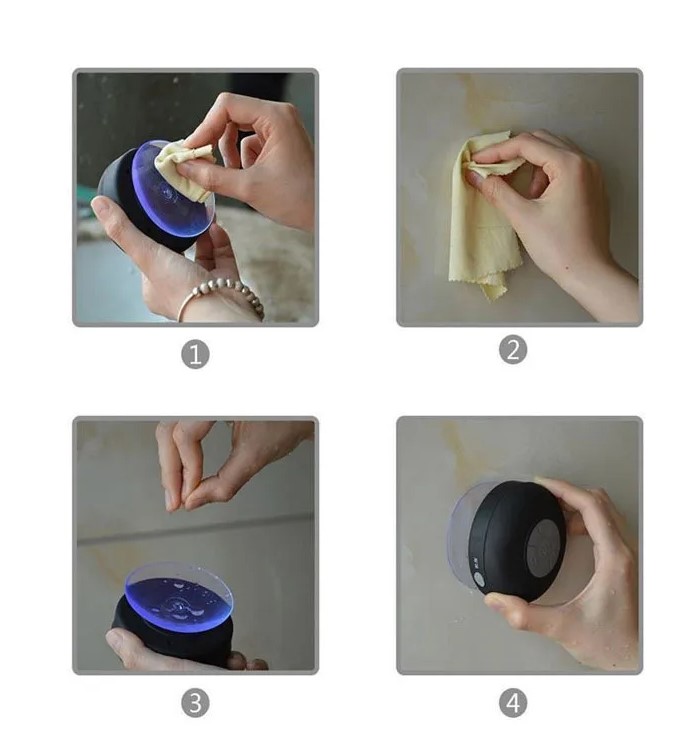 1

2

3

4