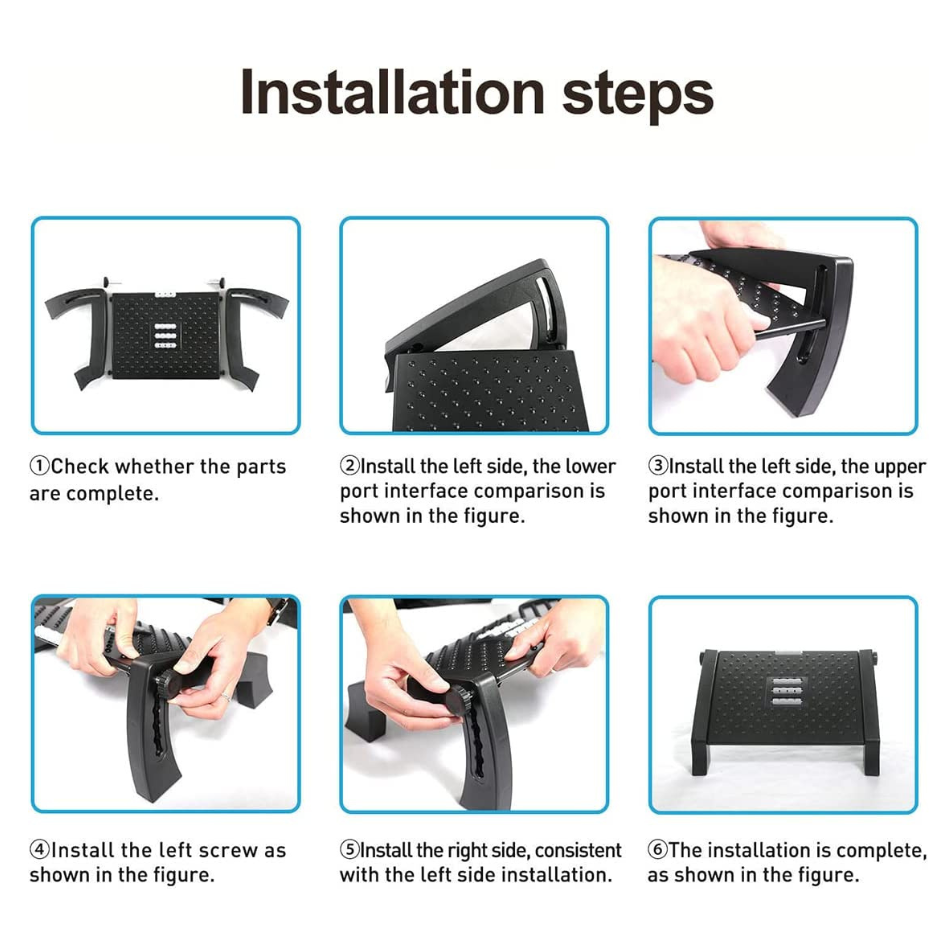 Installation steps

①Check whether the parts are complete.

②Install the left side, the lower port interface comparison is shown in the figure.

③Install the left side, the upper port interface comparison is shown in the figure.

④Install the left screw as shown in the figure.

⑤Install the right side, consistent with the left side installation.

⑥The installation is complete, as shown in the figure.