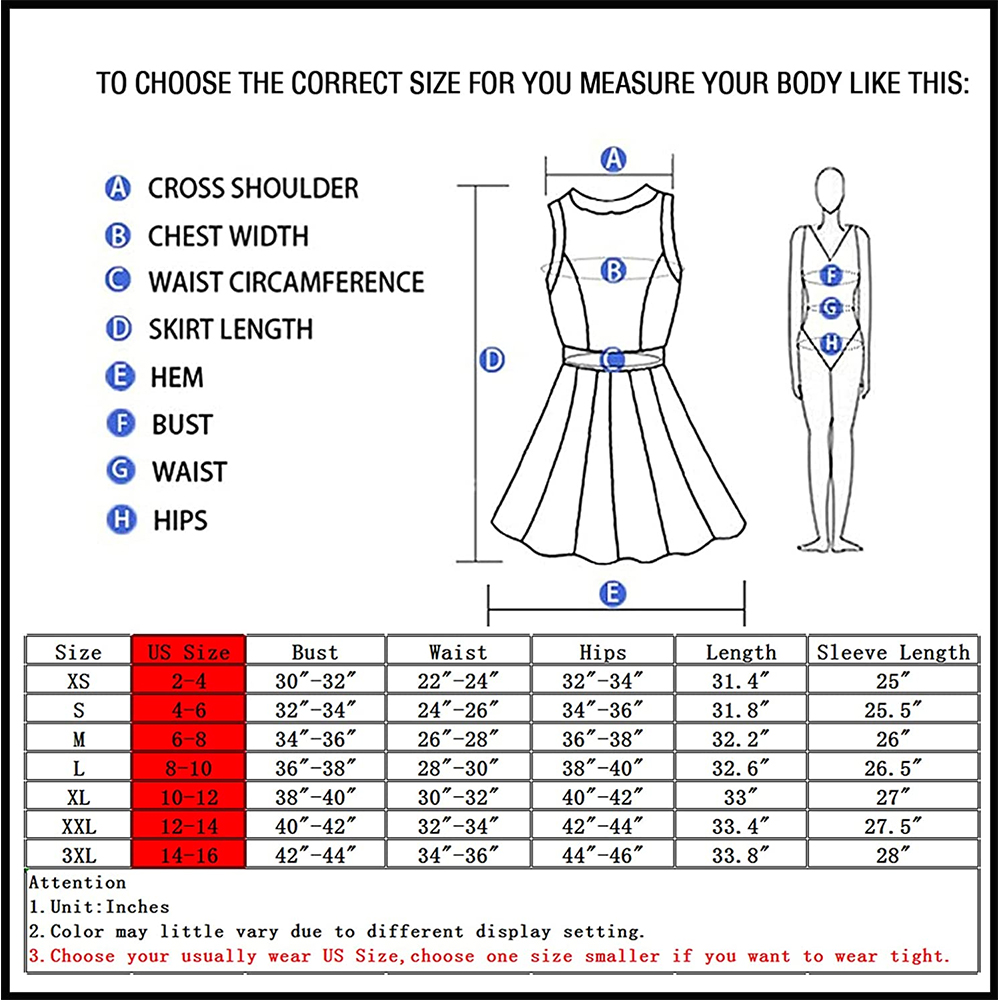 TO CHOOSE THE CORRECT SIZE FOR YOU MEASURE YOUR BODY LIKE THIS:

A CROSS SHOULDER
B CHEST WIDTH
C WAIST CIRCAMFERENCE
D SKIRT LENGTH
E HEM
F BUST
G WAIST
H HIPS

A
B
C
D
E
F
G
H

| Size | US Size | Bust | Waist | Hips | Length | Sleeve Length |
|---|---|---|---|---|---|---|
| XS | 2-4 | 30″-32″ | 22″-24″ | 32″-34″ | 31.4″ | 25″ |
| S | 4-6 | 32″-34″ | 24″-26″ | 34″-36″ | 31.8″ | 25.5″ |
| M | 6-8 | 34″-36″ | 26″-28″ | 36″-38″ | 32.2″ | 26″ |
| L | 8-10 | 36″-38″ | 28″-30″ | 38″-40″ | 32.6″ | 26.5″ |
| XL | 10-12 | 38″-40″ | 30″-32″ | 40″-42″ | 33″ | 27″ |
| XXL | 12-14 | 40″-42″ | 32″-34″ | 42″-44″ | 33.4″ | 27.5″ |
| 3XL | 14-16 | 42″-44″ | 34″-36″ | 44″-46″ | 33.8″ | 28″ |

Attention
1.Unit:Inches
2.Color may little vary due to different display setting.
3.Choose your usually wear US Size,choose one size smaller if you want to wear tight.