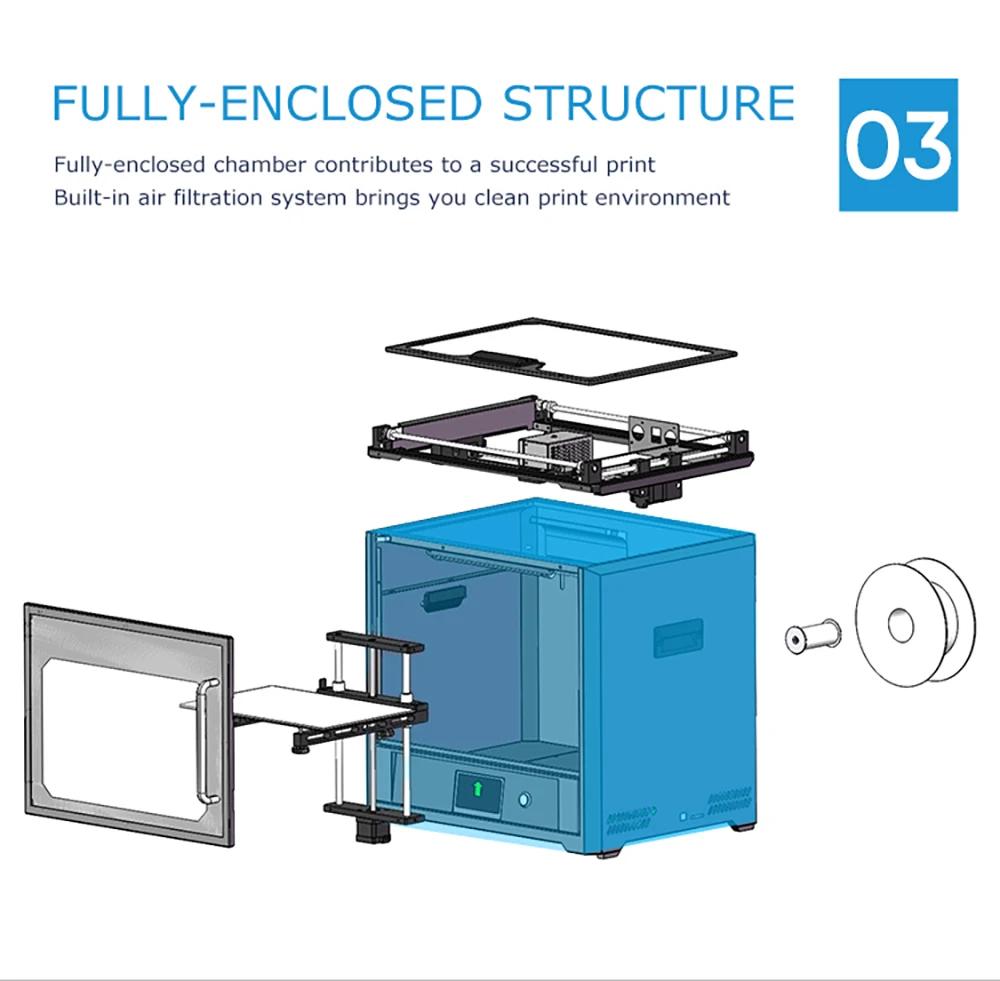 FULLY-ENCLOSED STRUCTURE

03

Fully-enclosed chamber contributes to a successful print
Built-in air filtration system brings you clean print environment