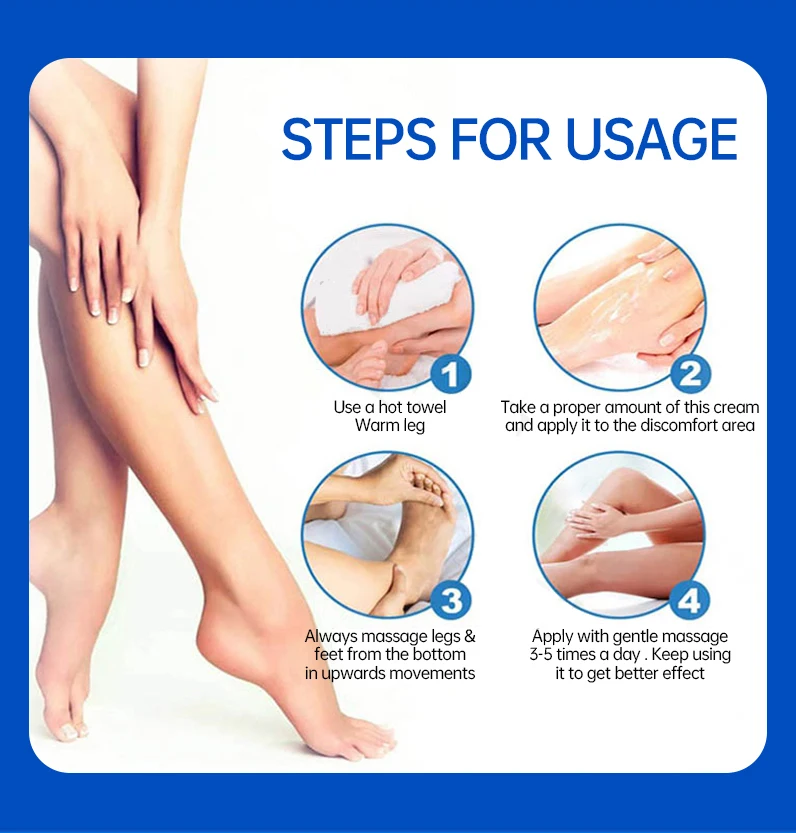 STEPS FOR USAGE

1
Use a hot towel
Warm leg

2
Take a proper amount of this cream and apply it to the discomfort area

3
Always massage legs & feet from the bottom in upwards movements

4
Apply with gentle massage 3-5 times a day . Keep using it to get better effect