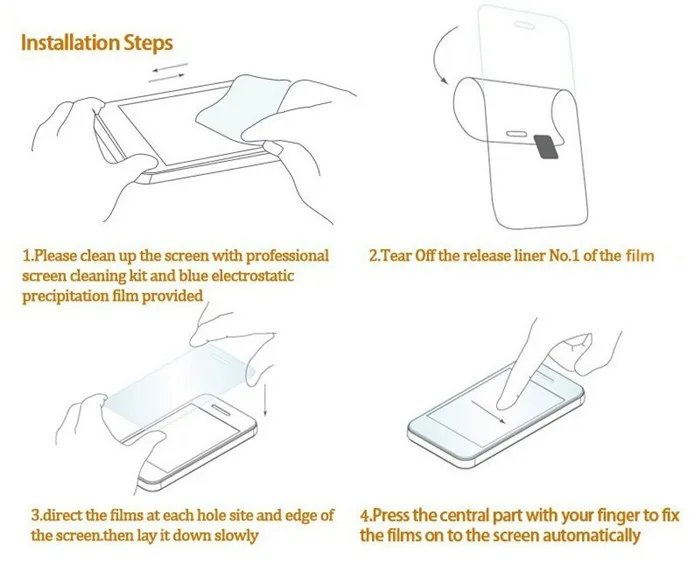 Installation Steps

1.Please clean up the screen with professional screen cleaning kit and blue electrostatic precipitation film provided

2.Tear Off the release liner No.1 of the film

3.direct the films at each hole site and edge of the screen.then lay it down slowly

4.Press the central part with your finger to fix the films on to the screen automatically