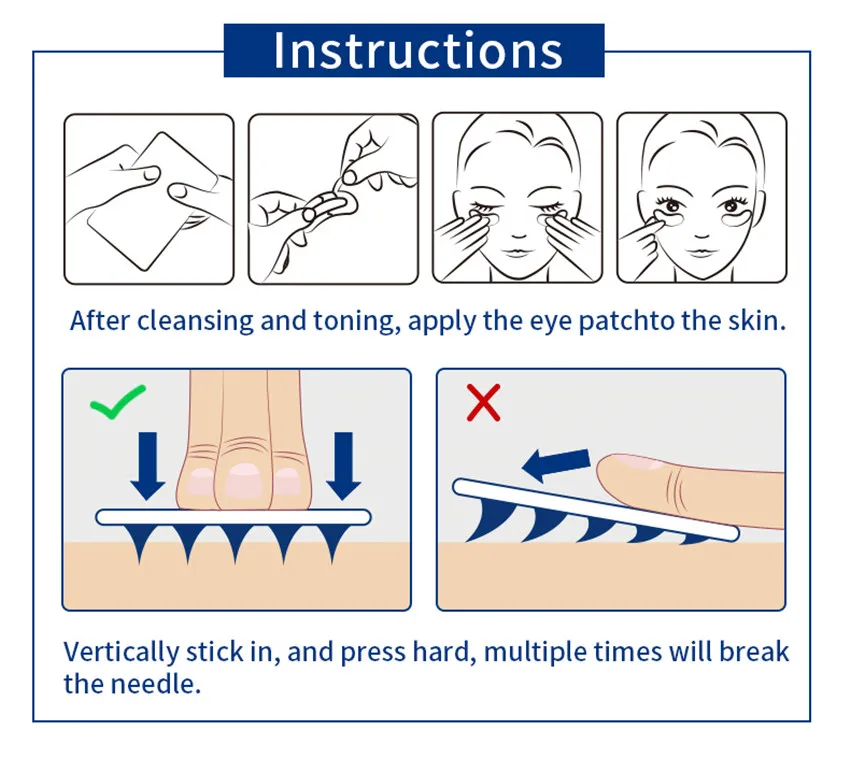 Instructions

After cleansing and toning, apply the eye patchto the skin.

Vertically stick in, and press hard, multiple times will break the needle.