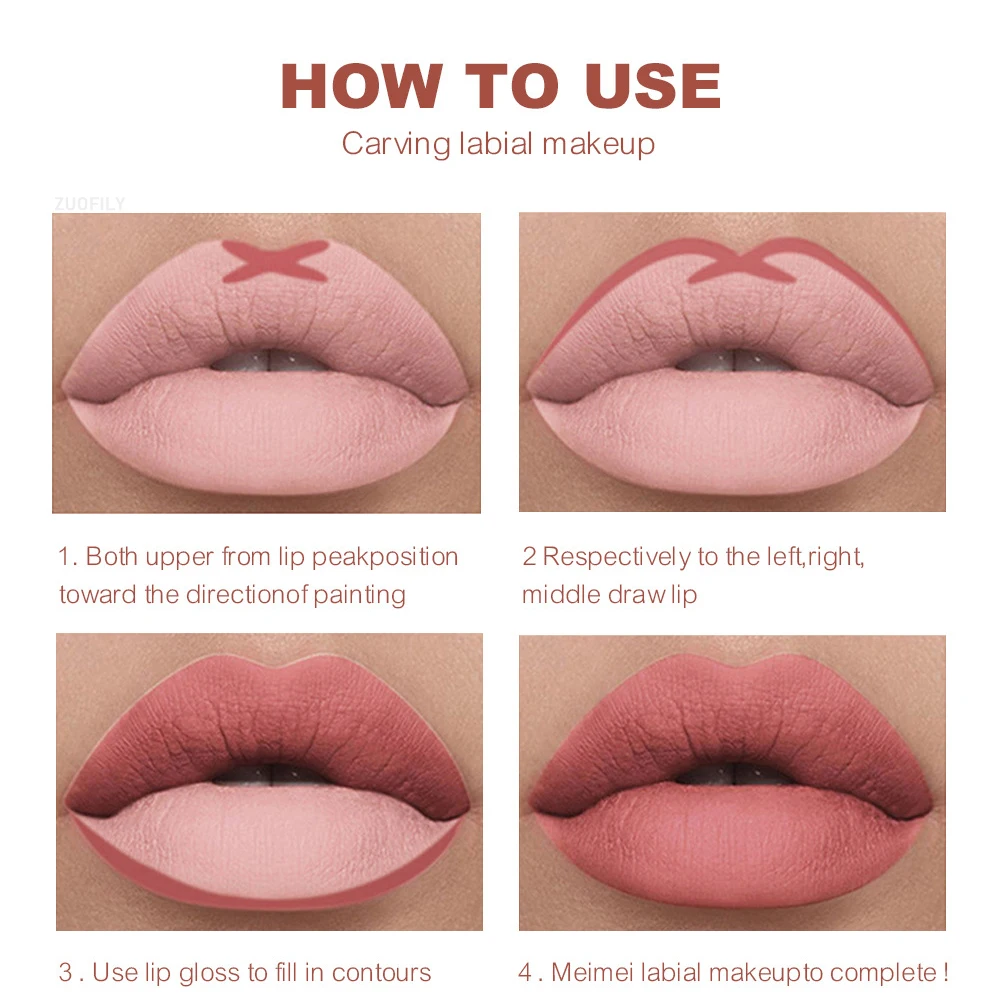 HOW TO USE
Carving labial makeup

ZUOFILY

1. Both upper from lip peakposition toward the directionof painting

2 Respectively to the left,right, middle draw lip

3 . Use lip gloss to fill in contours

4 . Meimei labial makeupto complete !