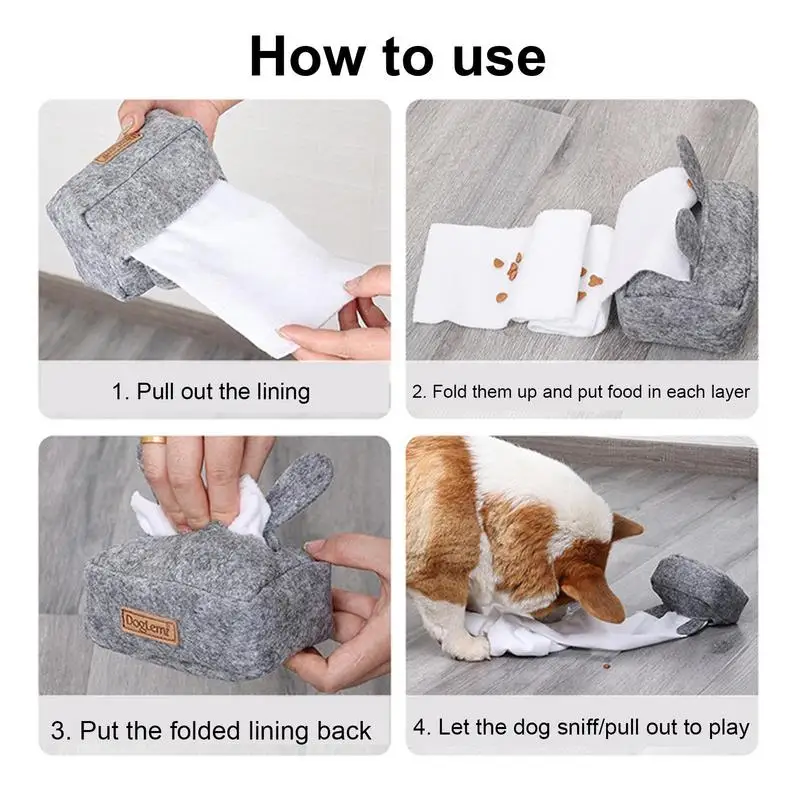 How to use

1. Pull out the lining

2. Fold them up and put food in each layer

DogLemi

3. Put the folded lining back

4. Let the dog sniff/pull out to play