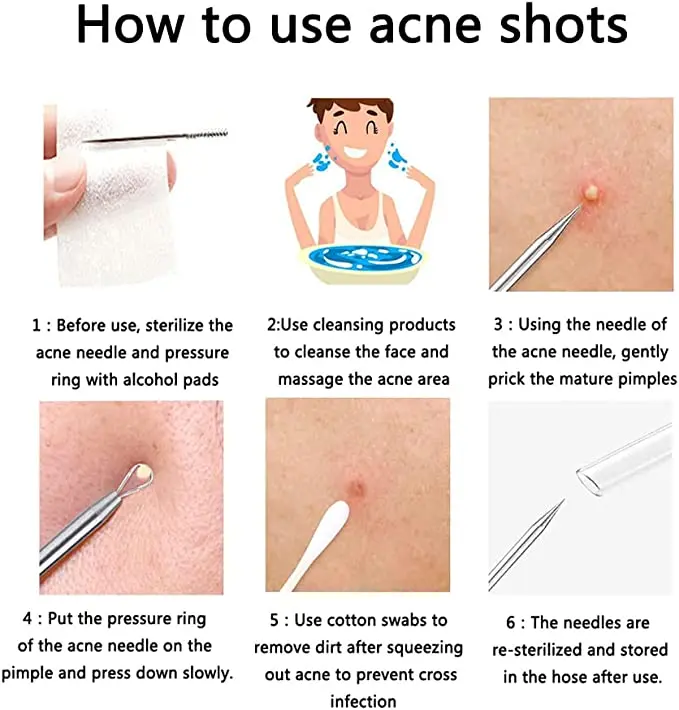 How to use acne shots

1 : Before use, sterilize the acne needle and pressure ring with alcohol pads

2:Use cleansing products to cleanse the face and massage the acne area

3 : Using the needle of the acne needle, gently prick the mature pimples

4 : Put the pressure ring of the acne needle on the pimple and press down slowly.

5 : Use cotton swabs to remove dirt after squeezing out acne to prevent cross infection

6 : The needles are re-sterilized and stored in the hose after use.