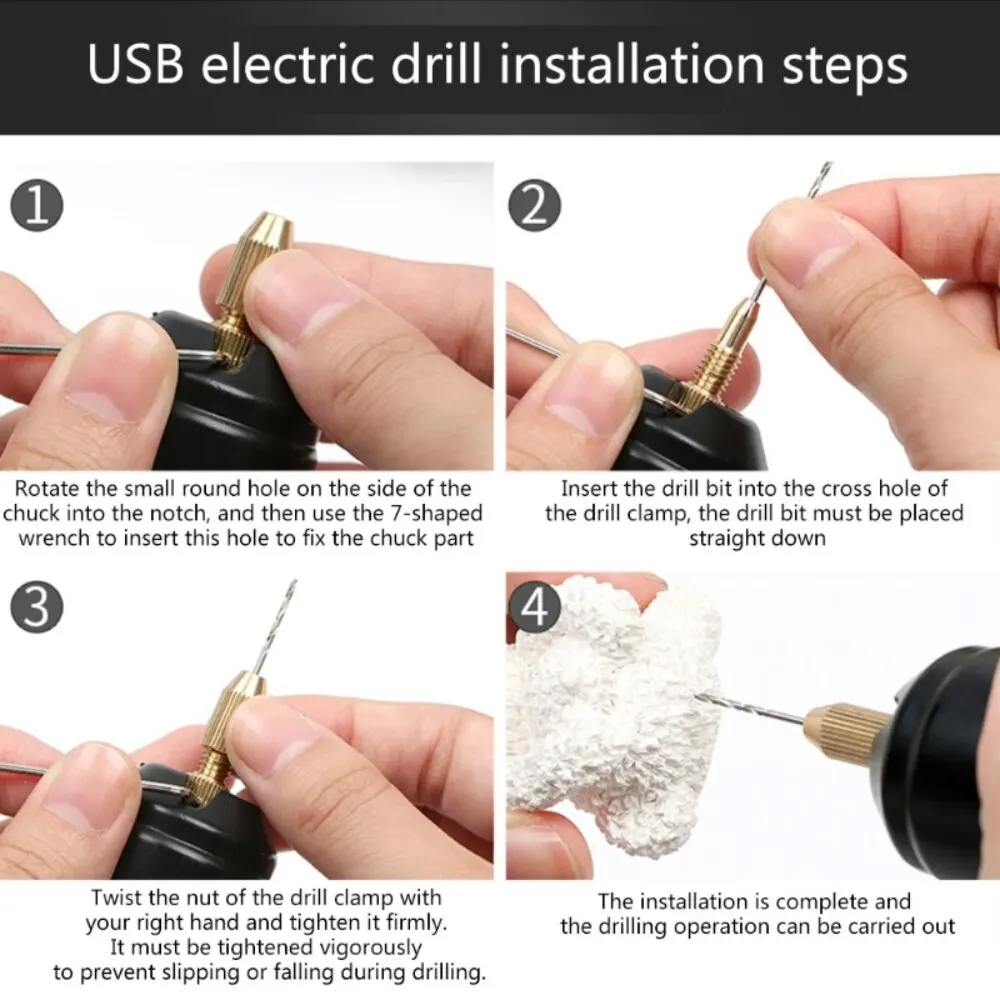 USB electric drill installation steps

1

Rotate the small round hole on the side of the chuck into the notch, and then use the 7-shaped wrench to insert this hole to fix the chuck part

2

Insert the drill bit into the cross hole of the drill clamp, the drill bit must be placed straight down

3

Twist the nut of the drill clamp with your right hand and tighten it firmly. It must be tightened vigorously to prevent slipping or falling during drilling.

4

The installation is complete and the drilling operation can be carried out