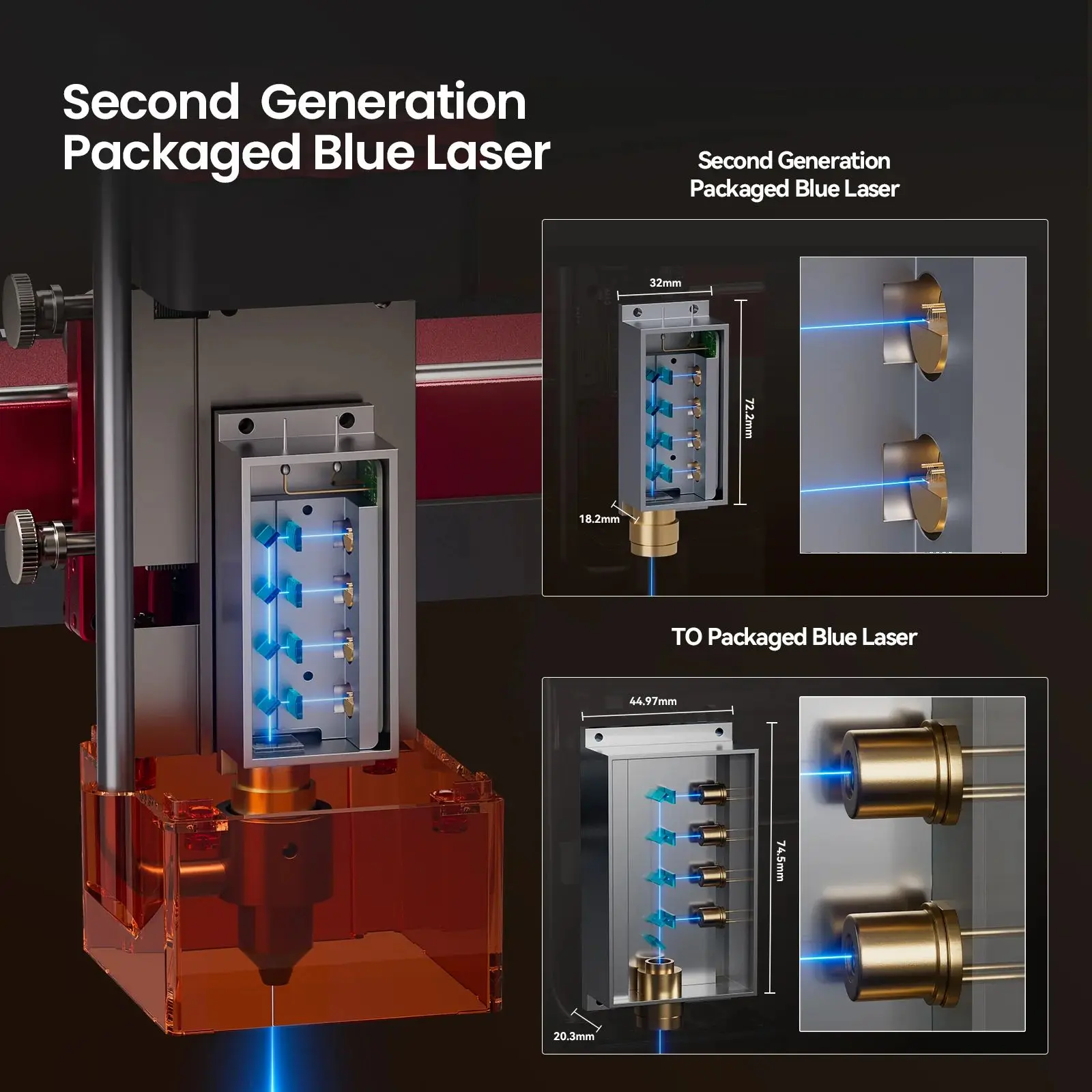 Second Generation Packaged Blue Laser

Second Generation Packaged Blue Laser

32mm

72.2mm

18.2mm

TO Packaged Blue Laser

44.97mm

74.5mm

20.3mm