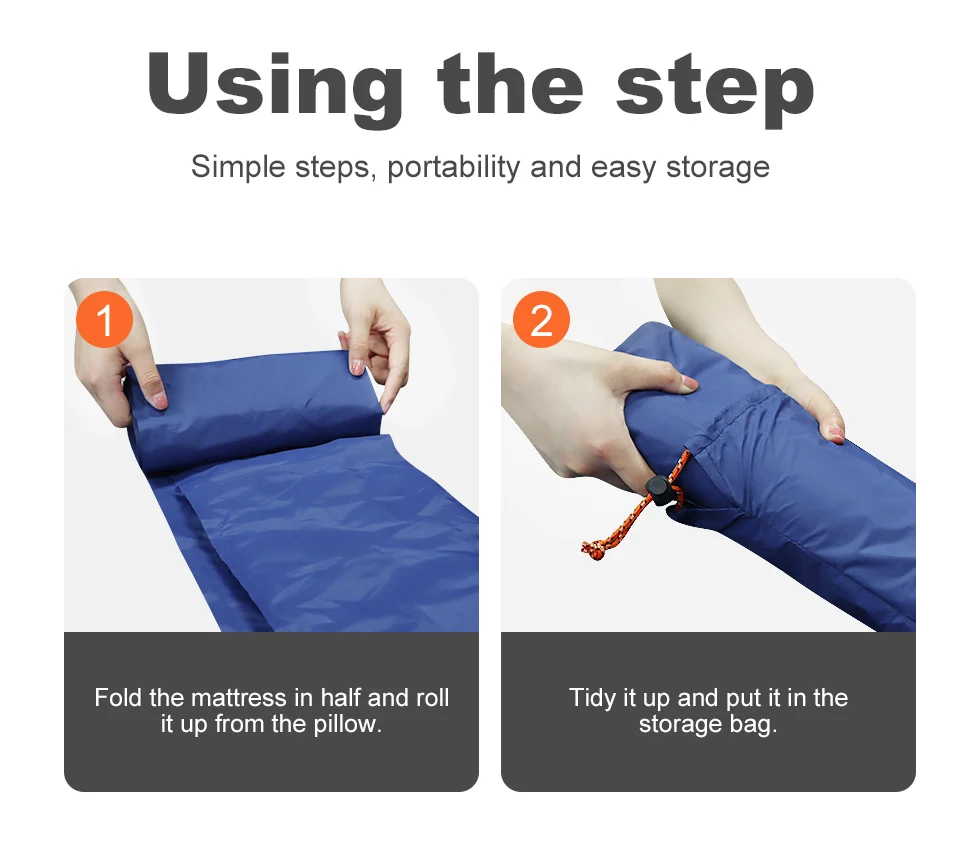 Using the step

Simple steps, portability and easy storage

1

Fold the mattress in half and roll it up from the pillow.

2

Tidy it up and put it in the storage bag.