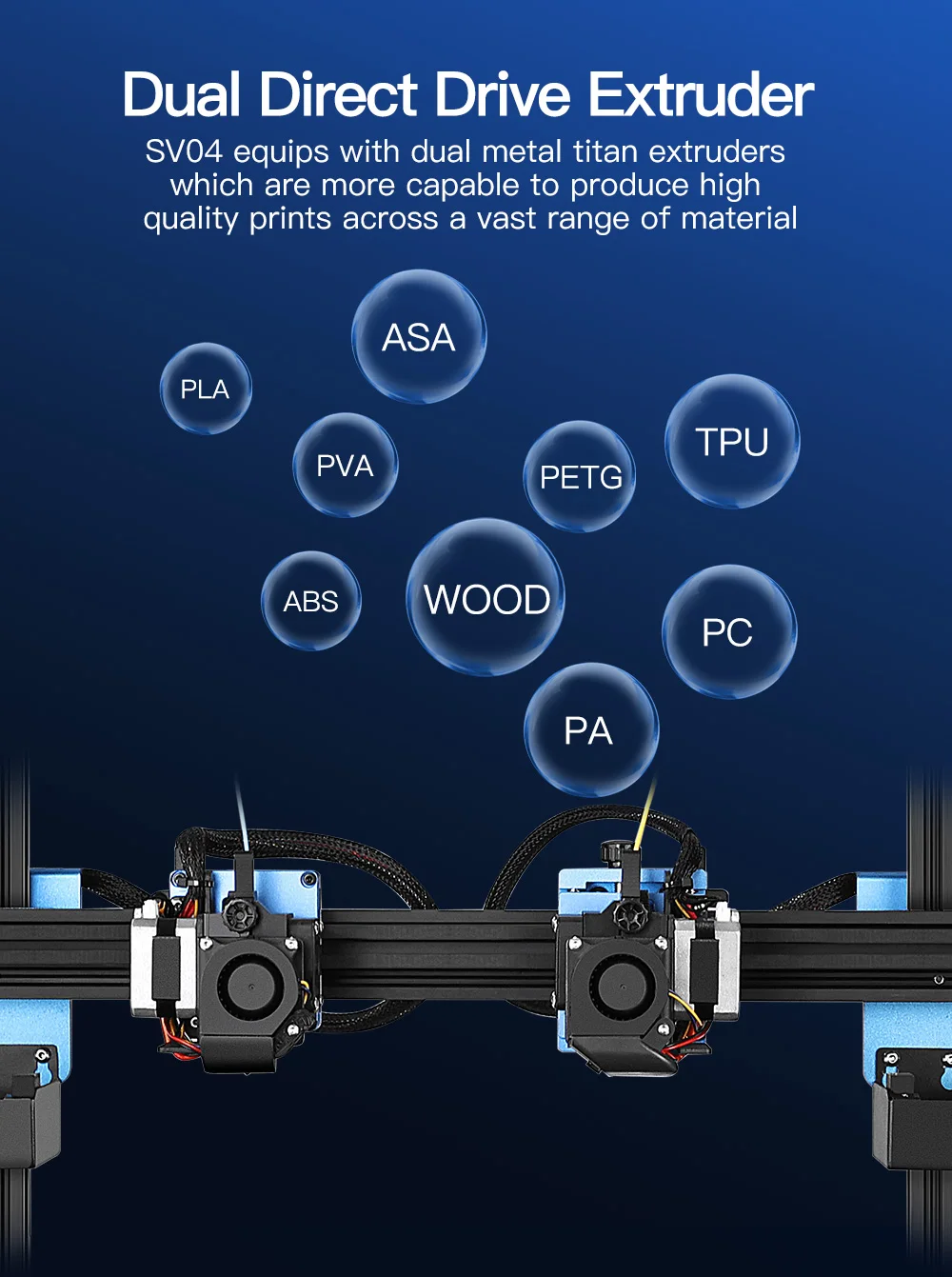 Dual Direct Drive Extruder

SV04 equips with dual metal titan extruders which are more capable to produce high quality prints across a vast range of material

ASA

PLA

PVA

PETG

TPU

ABS

WOOD

PC

PA