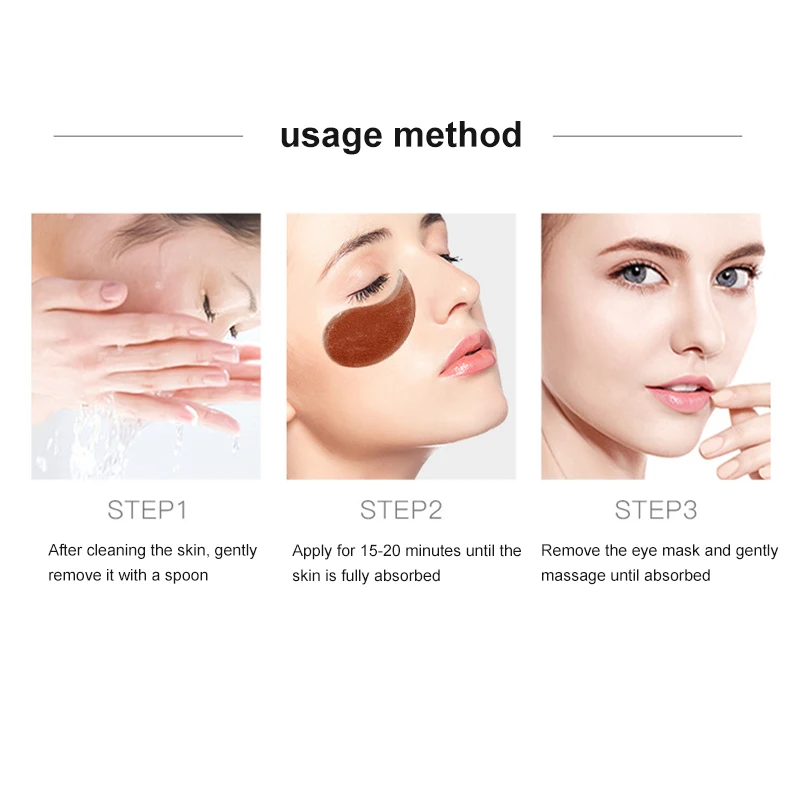 usage method

STEP1

After cleaning the skin, gently remove it with a spoon

STEP2

Apply for 15-20 minutes until the skin is fully absorbed

STEP3

Remove the eye mask and gently massage until absorbed