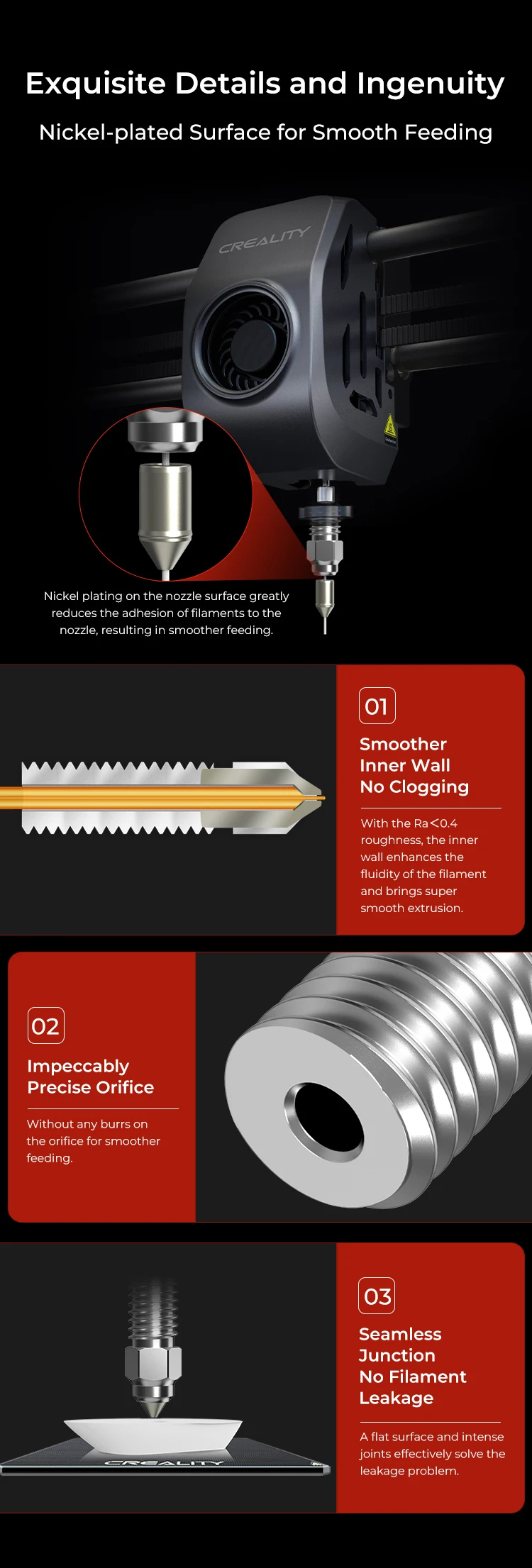 Exquisite Details and Ingenuity

Nickel-plated Surface for Smooth Feeding

CREALITY

Nickel plating on the nozzle surface greatly reduces the adhesion of filaments to the nozzle, resulting in smoother feeding.

01

Smoother Inner Wall No Clogging

With the Ra<0.4 roughness, the inner wall enhances the fluidity of the filament and brings super smooth extrusion.

02

Impeccably Precise Orifice

Without any burrs on the orifice for smoother feeding.

03

Seamless Junction No Filament Leakage

A flat surface and intense joints effectively solve the leakage problem.

CREALITY