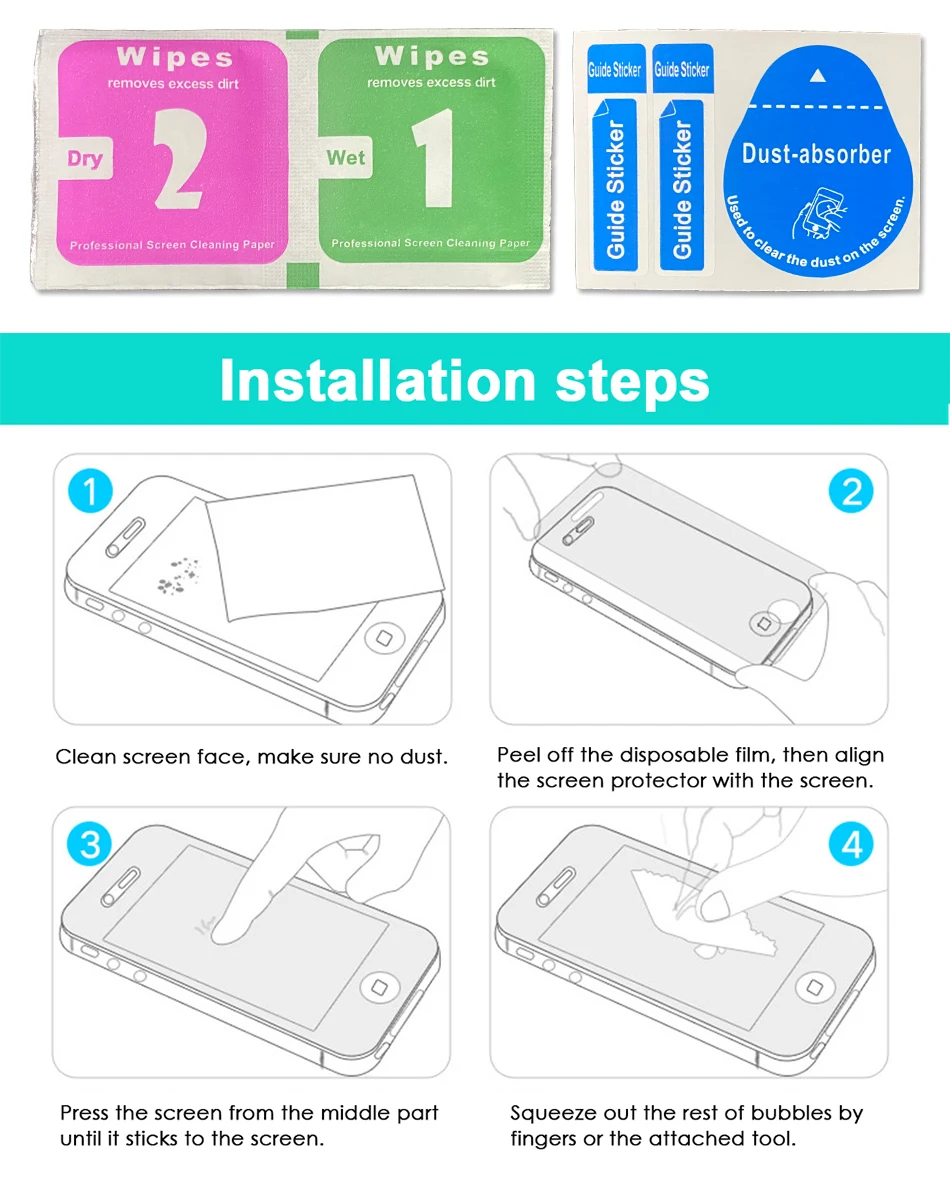 Wipes
removes excess dirt
Dry
2
Professional Screen Cleaning Paper

Wipes
removes excess dirt
Wet
1
Professional Screen Cleaning Paper

Guide Sticker
Guide Sticker
Guide Sticker
Guide Sticker

Dust-absorber
Used to clear the dust on the screen.

Installation steps

1
Clean screen face, make sure no dust.

2
Peel off the disposable film, then align the screen protector with the screen.

3
Press the screen from the middle part until it sticks to the screen.

4
Squeeze out the rest of bubbles by fingers or the attached tool.