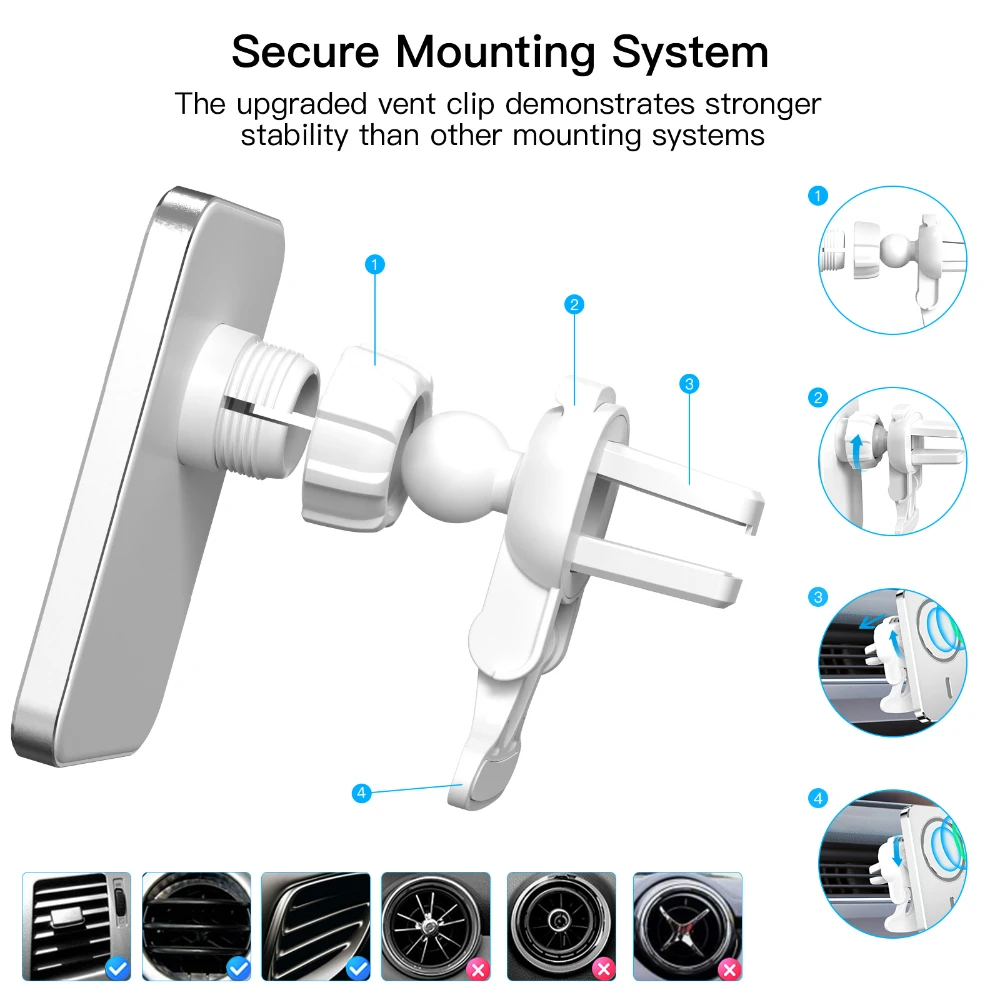 Secure Mounting System

The upgraded vent clip demonstrates stronger stability than other mounting systems

1
2
3
4

1
2
3
4