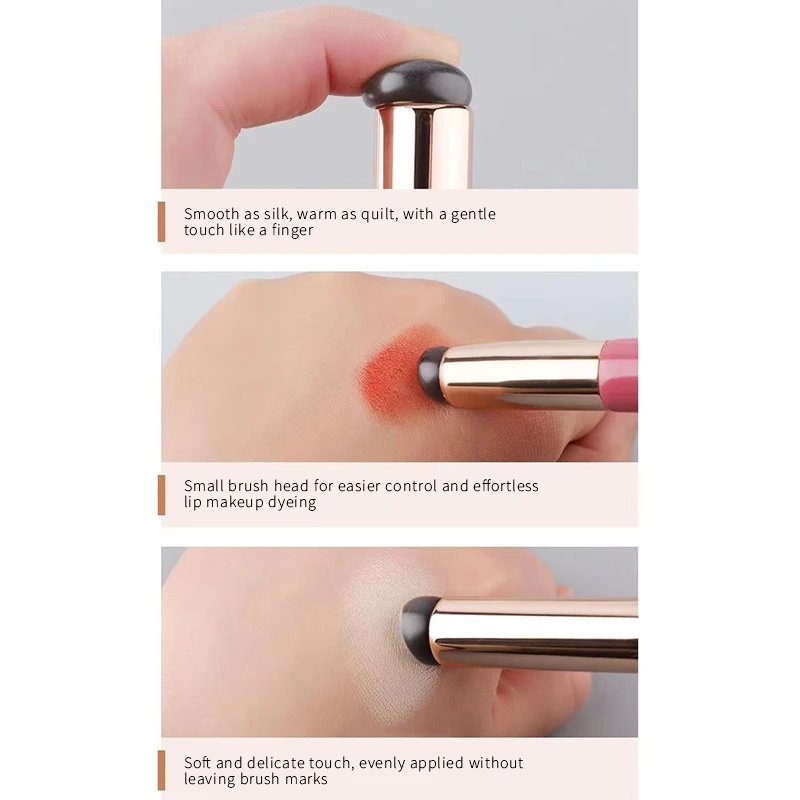 Smooth as silk, warm as quilt, with a gentle touch like a finger

Small brush head for easier control and effortless lip makeup dyeing

Soft and delicate touch, evenly applied without leaving brush marks