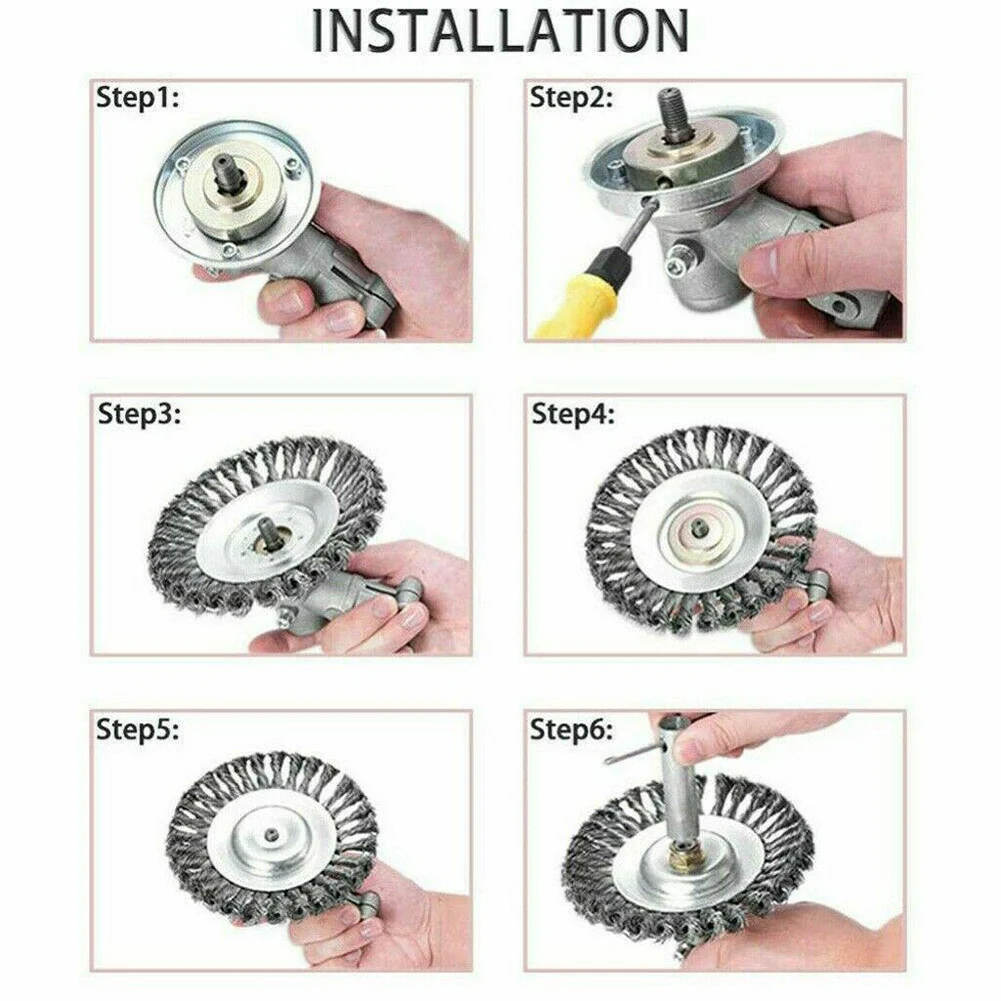 INSTALLATION

Step1:

Step2:

Step3:

Step4:

Step5:

Step6: