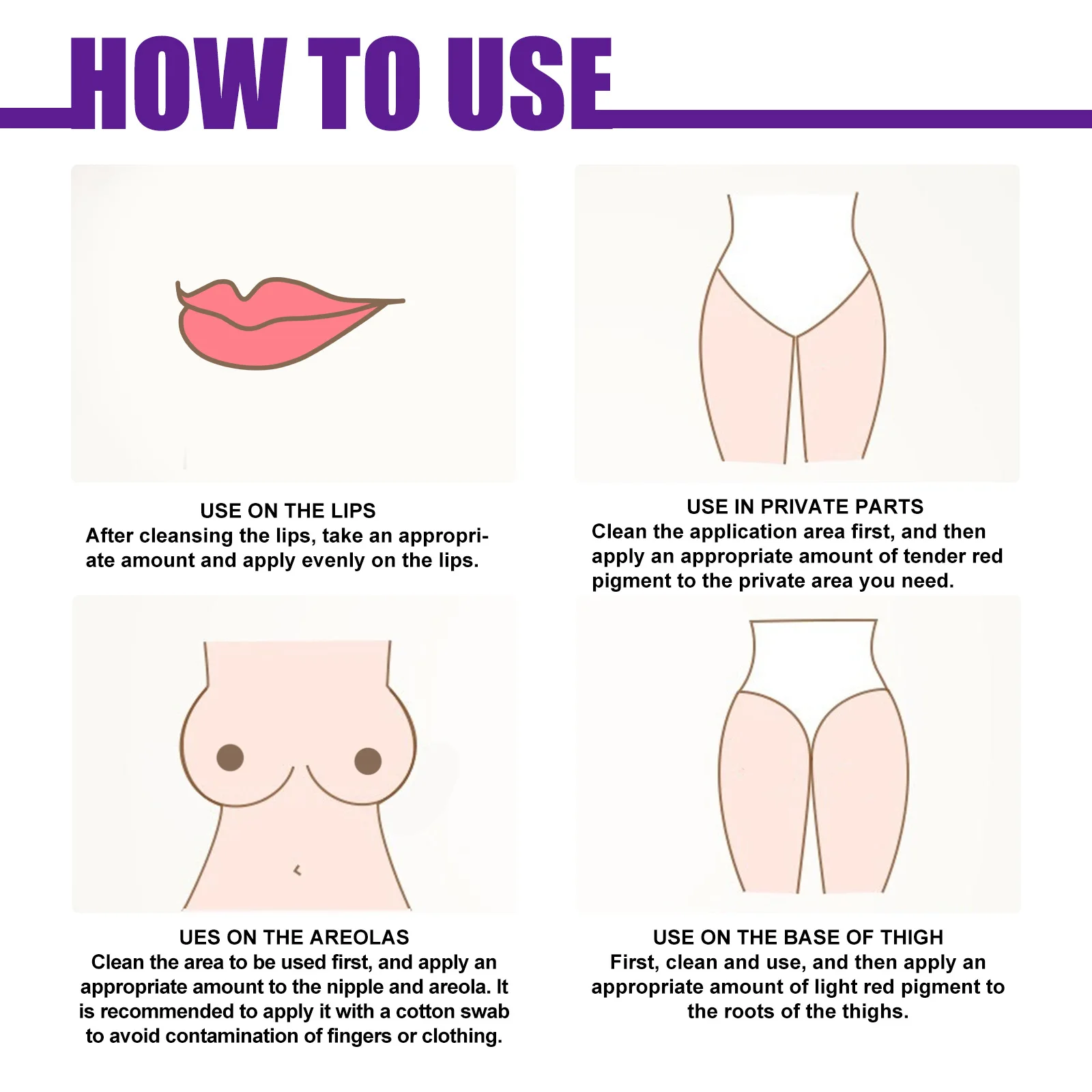 HOW TO USE

USE ON THE LIPS
After cleansing the lips, take an appropriate amount and apply evenly on the lips.

USE IN PRIVATE PARTS
Clean the application area first, and then apply an appropriate amount of tender red pigment to the private area you need.

UES ON THE AREOLAS
Clean the area to be used first, and apply an appropriate amount to the nipple and areola. It is recommended to apply it with a cotton swab to avoid contamination of fingers or clothing.

USE ON THE BASE OF THIGH
First, clean and use, and then apply an appropriate amount of light red pigment to the roots of the thighs.