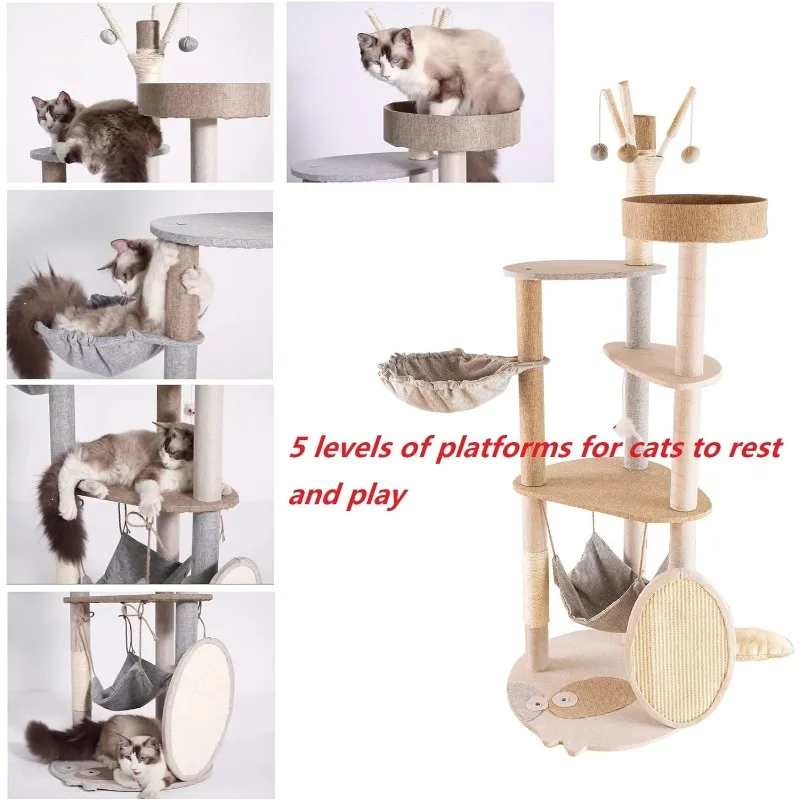 5 levels of platforms for cats to rest and play