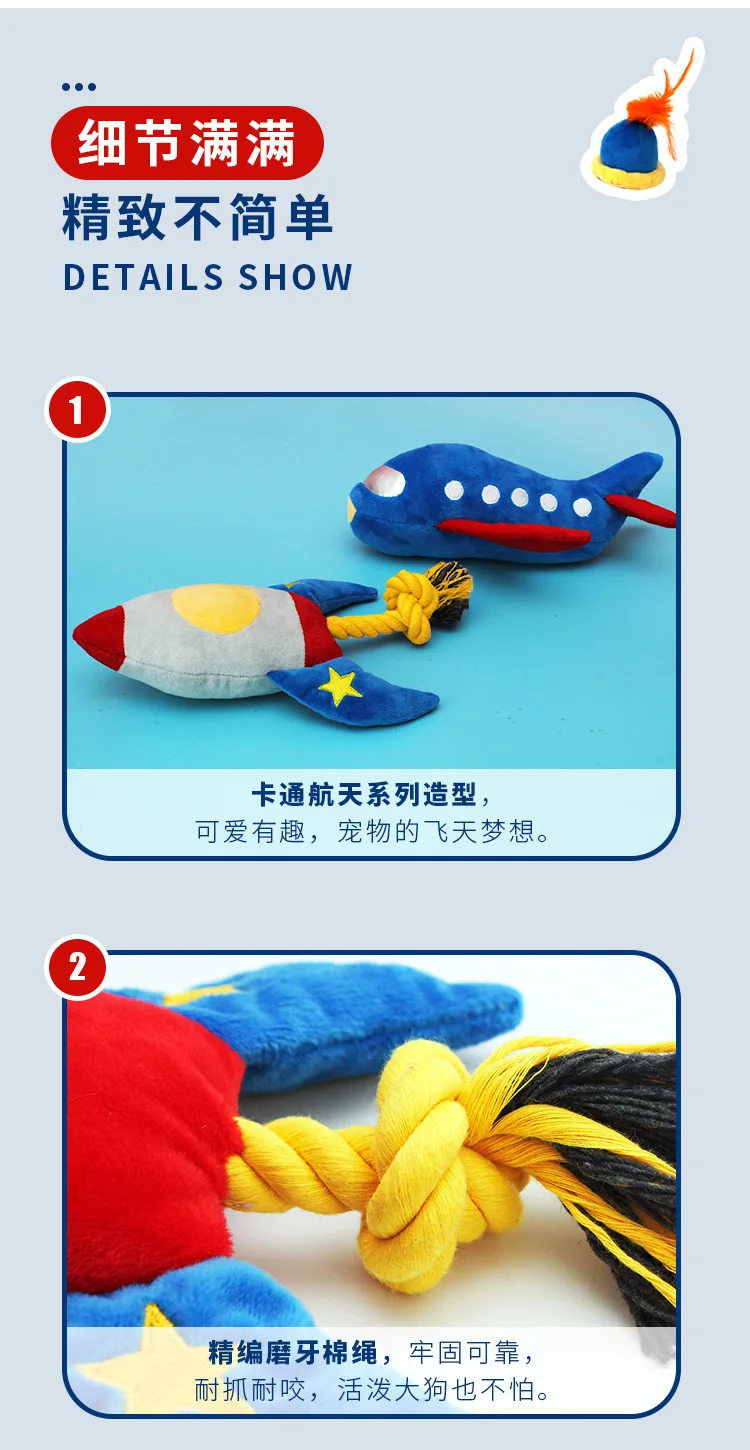 细节满满
精致不简单
DETAILS SHOW

1

卡通航天系列造型，
可爱有趣，宠物的飞天梦想。

2

精编磨牙棉绳，牢固可靠，
耐抓耐咬，活泼大狗也不怕。