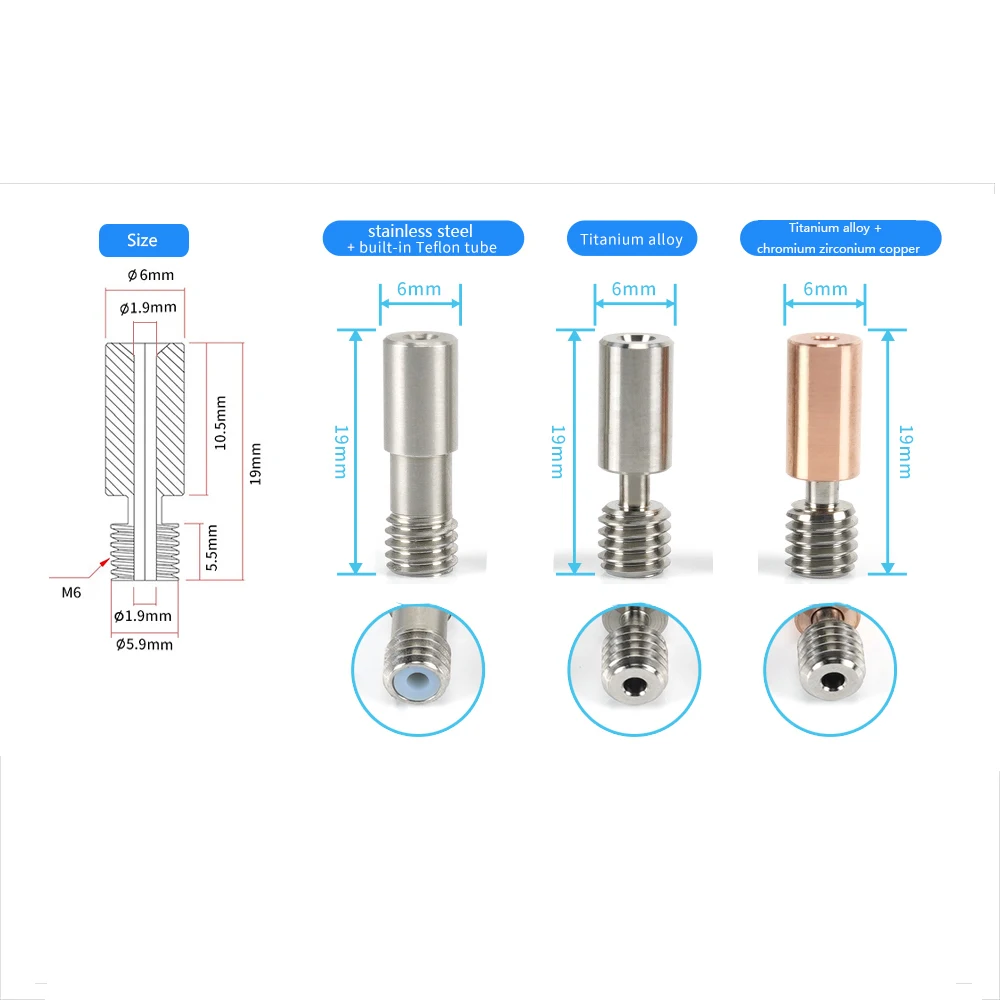 Size

ø6mm

ø1.9mm

10.5mm

19mm

5.5mm

M6

ø1.9mm

ø5.9mm

stainless steel
+ built-in Teflon tube

6mm

19mm

Titanium alloy

6mm

19mm

Titanium alloy +
chromium zirconium copper

6mm

19mm