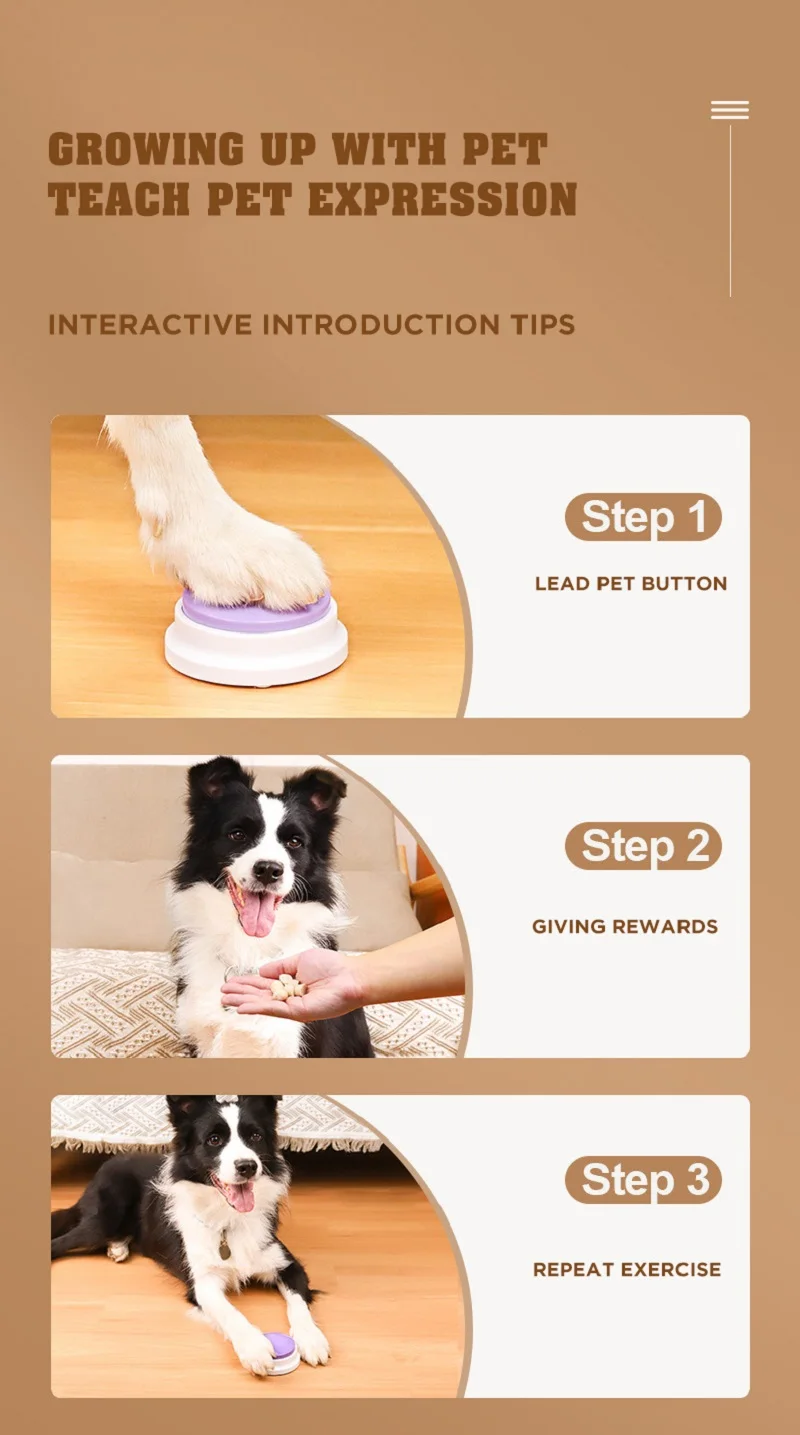 GROWING UP WITH PET
TEACH PET EXPRESSION

INTERACTIVE INTRODUCTION TIPS

Step 1

LEAD PET BUTTON

Step 2

GIVING REWARDS

Step 3

REPEAT EXERCISE