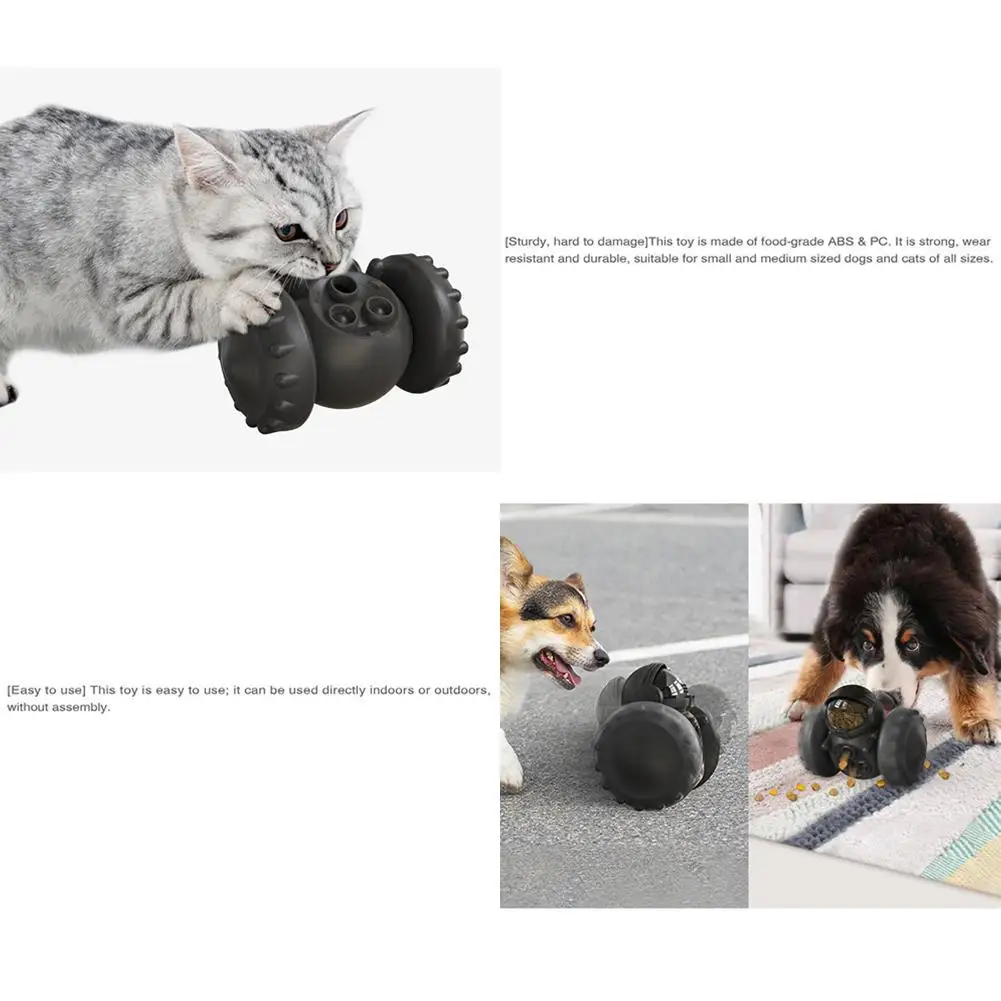 [Sturdy, hard to damage]This toy is made of food-grade ABS & PC. It is strong, wear resistant and durable, suitable for small and medium sized dogs and cats of all sizes.

[Easy to use] This toy is easy to use; it can be used directly indoors or outdoors, without assembly.