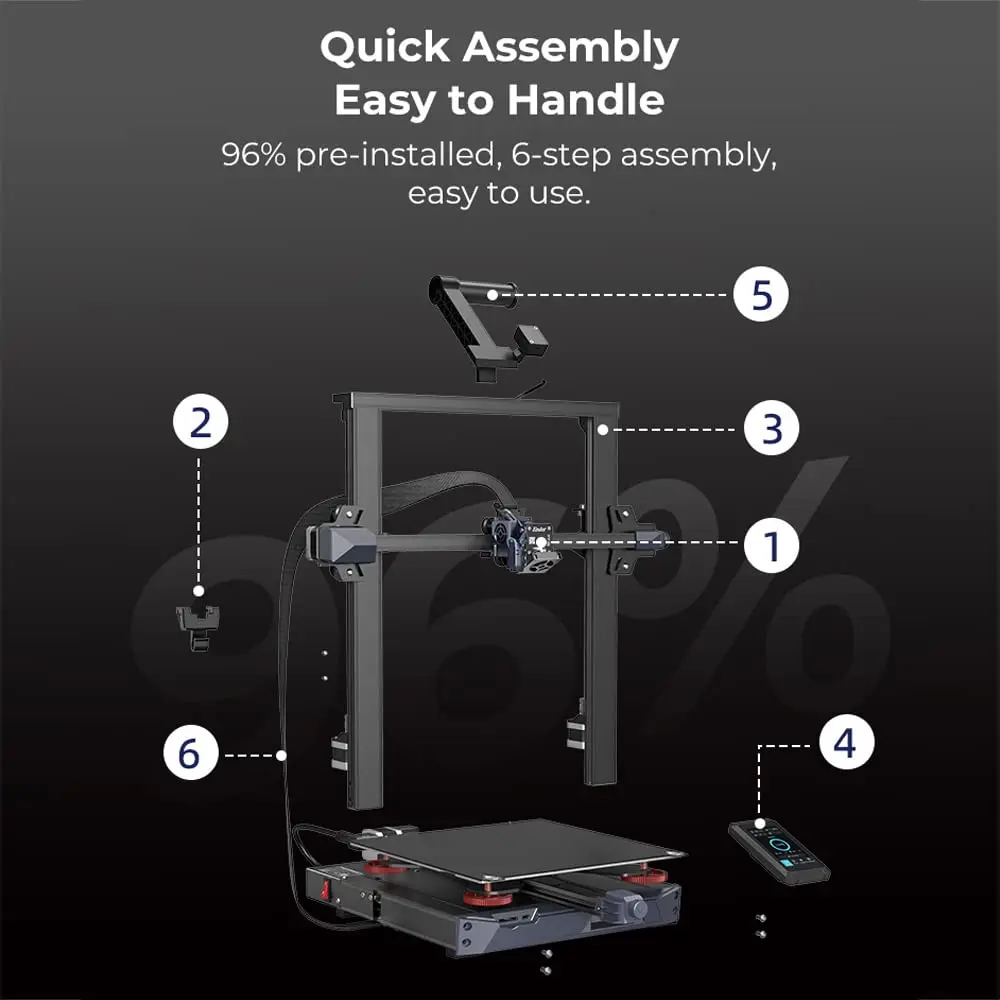 Quick Assembly
Easy to Handle

96% pre-installed, 6-step assembly, easy to use.

5

2

3

1

96%

6

4