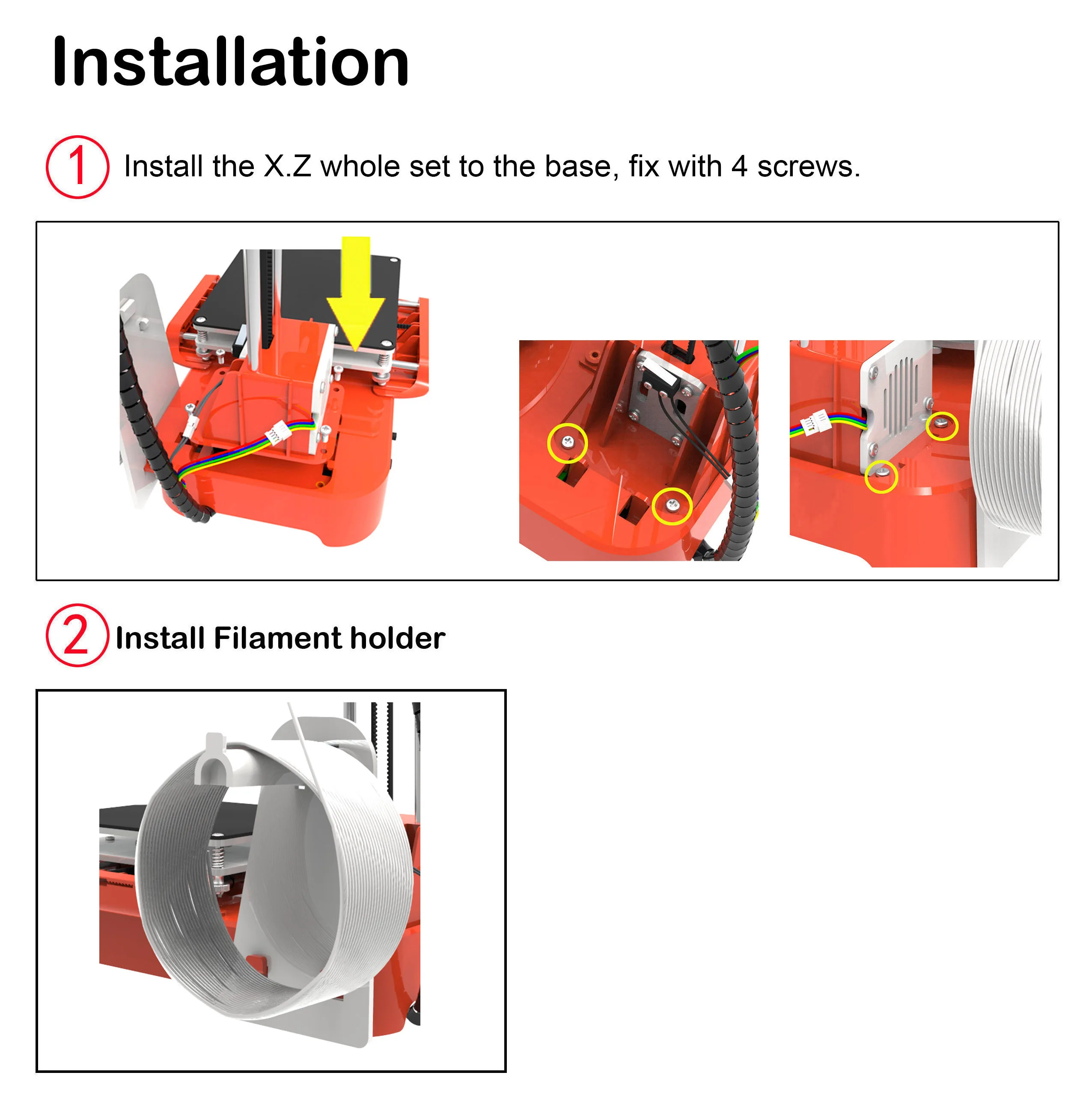 Installation

1 Install the X.Z whole set to the base, fix with 4 screws.

2 Install Filament holder