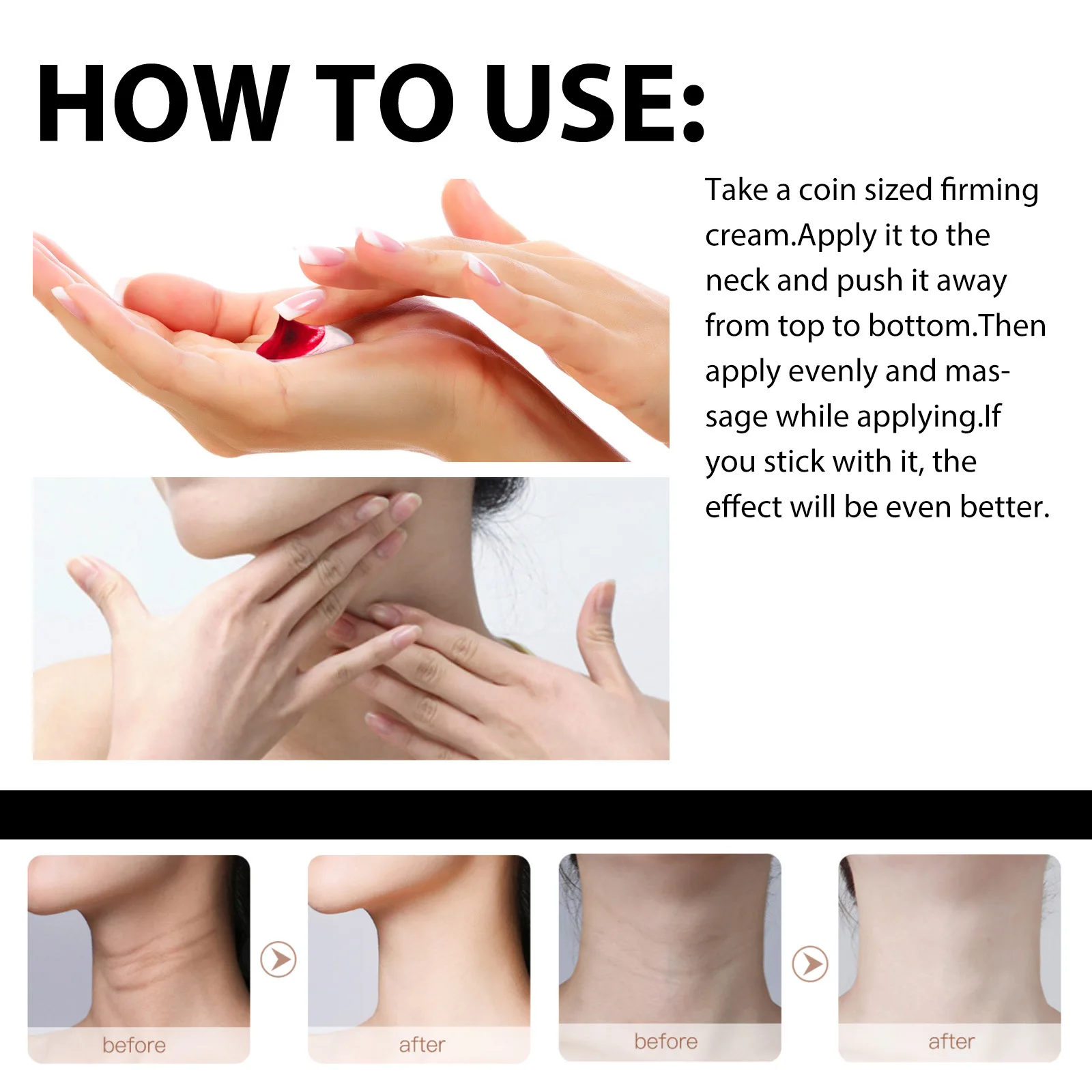 HOW TO USE:

Take a coin sized firming cream.Apply it to the neck and push it away from top to bottom.Then apply evenly and massage while applying.If you stick with it, the effect will be even better.

before

after

before

after