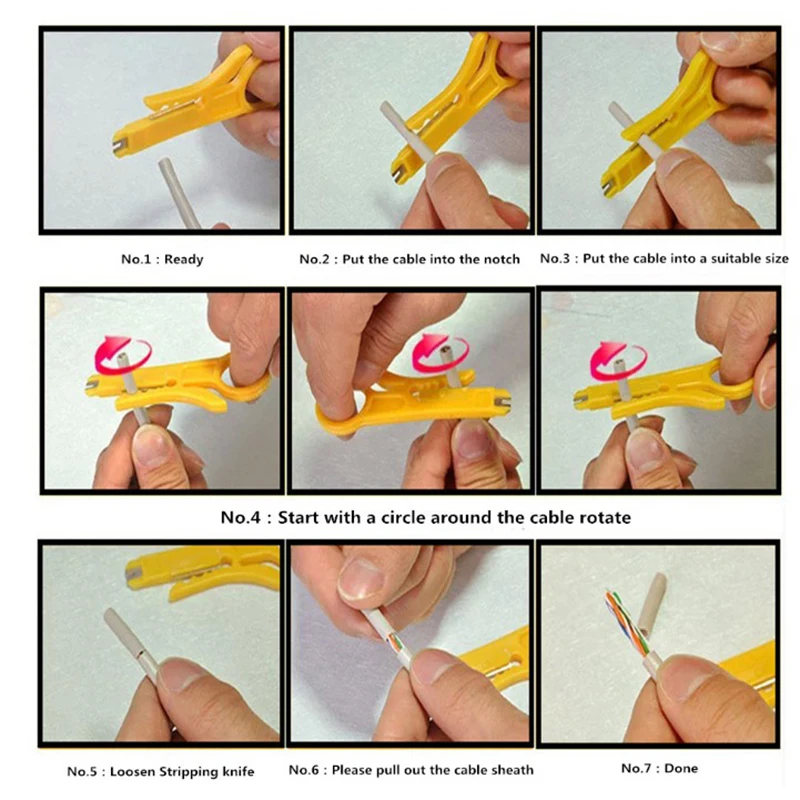 No.1 : Ready

No.2 : Put the cable into the notch

No.3 : Put the cable into a suitable size

No.4 : Start with a circle around the cable rotate

No.5 : Loosen Stripping knife

No.6 : Please pull out the cable sheath

No.7 : Done