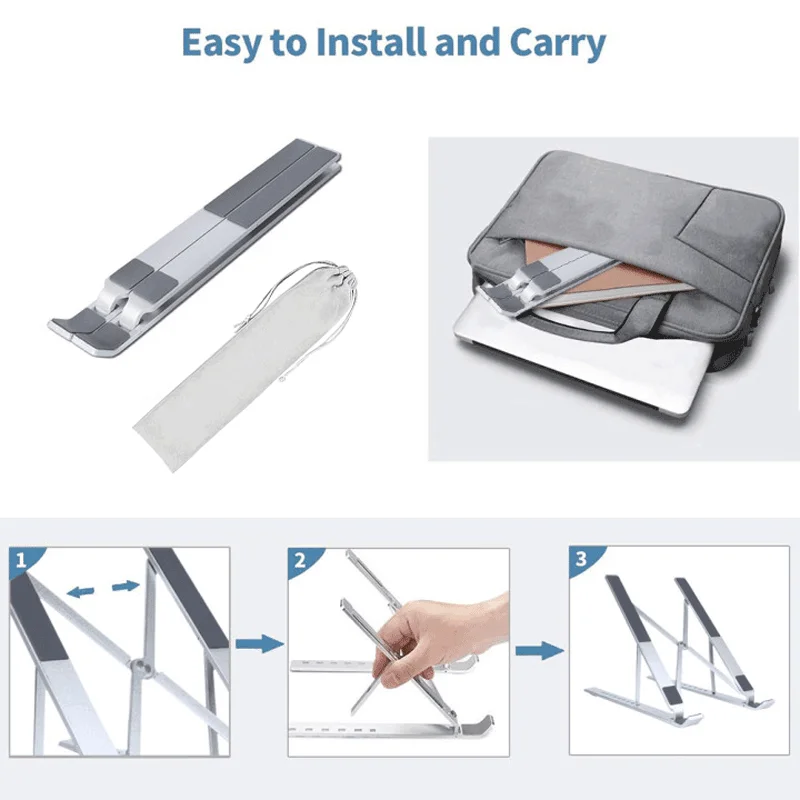 Easy to Install and Carry

1

2

3